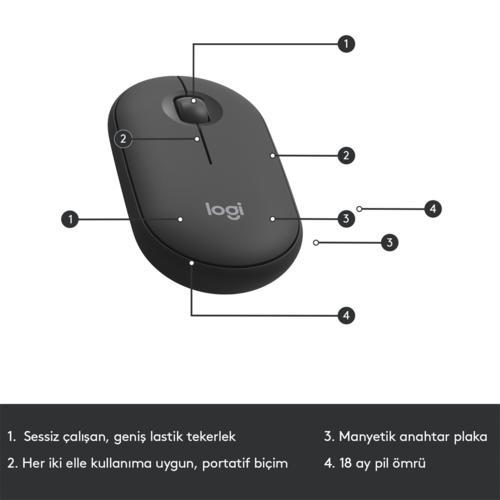 1

2

2

logi

1

3

4

3

4

1. Sessiz çalışan, geniş lastik tekerlek

2. Her iki elle kullanıma uygun, portatif biçim

3. Manyetik anahtar plaka

4. 18 ay pil ömrü